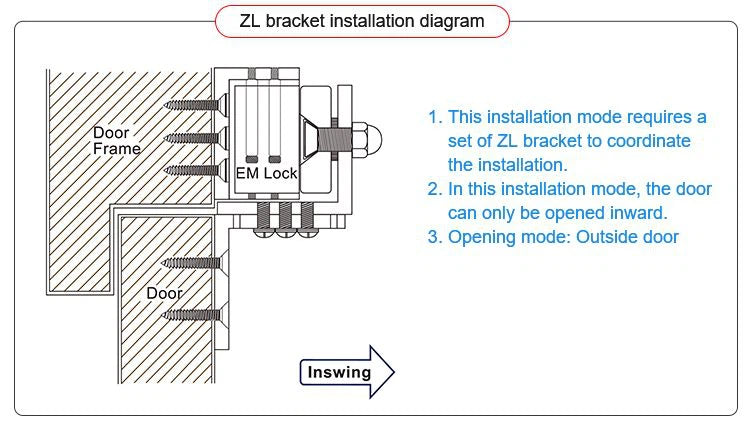 ZL bracket installation diagram

Door Frame

EM Lock

Door

Inswing

1. This installation mode requires a set of ZL bracket to coordinate the installation.
2. In this installation mode, the door can only be opened inward.
3. Opening mode: Outside door