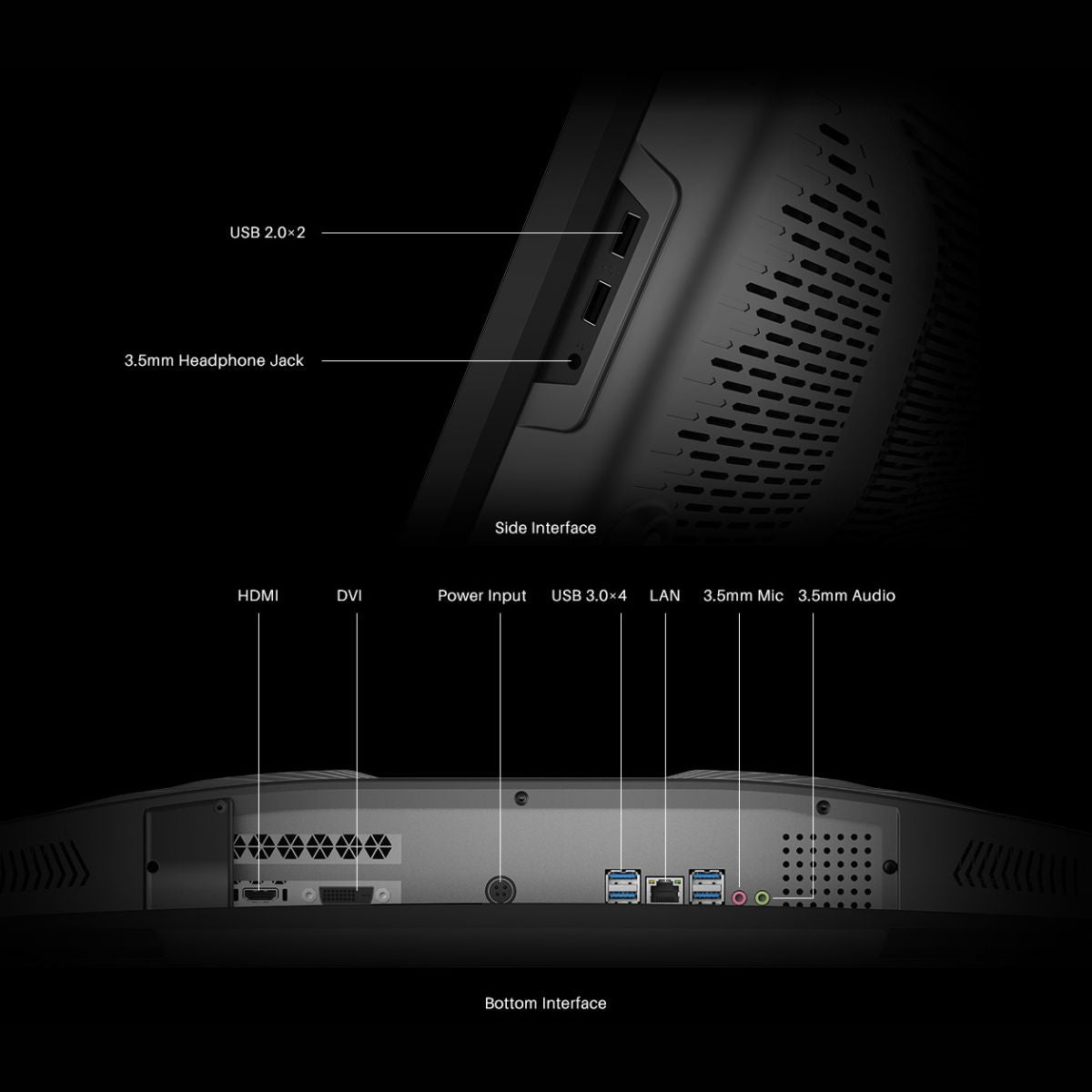 USB 2.0×2

3.5mm Headphone Jack

Side Interface

HDMI

DVI

Power Input

USB 3.0×4

LAN

3.5mm Mic

3.5mm Audio

Bottom Interface